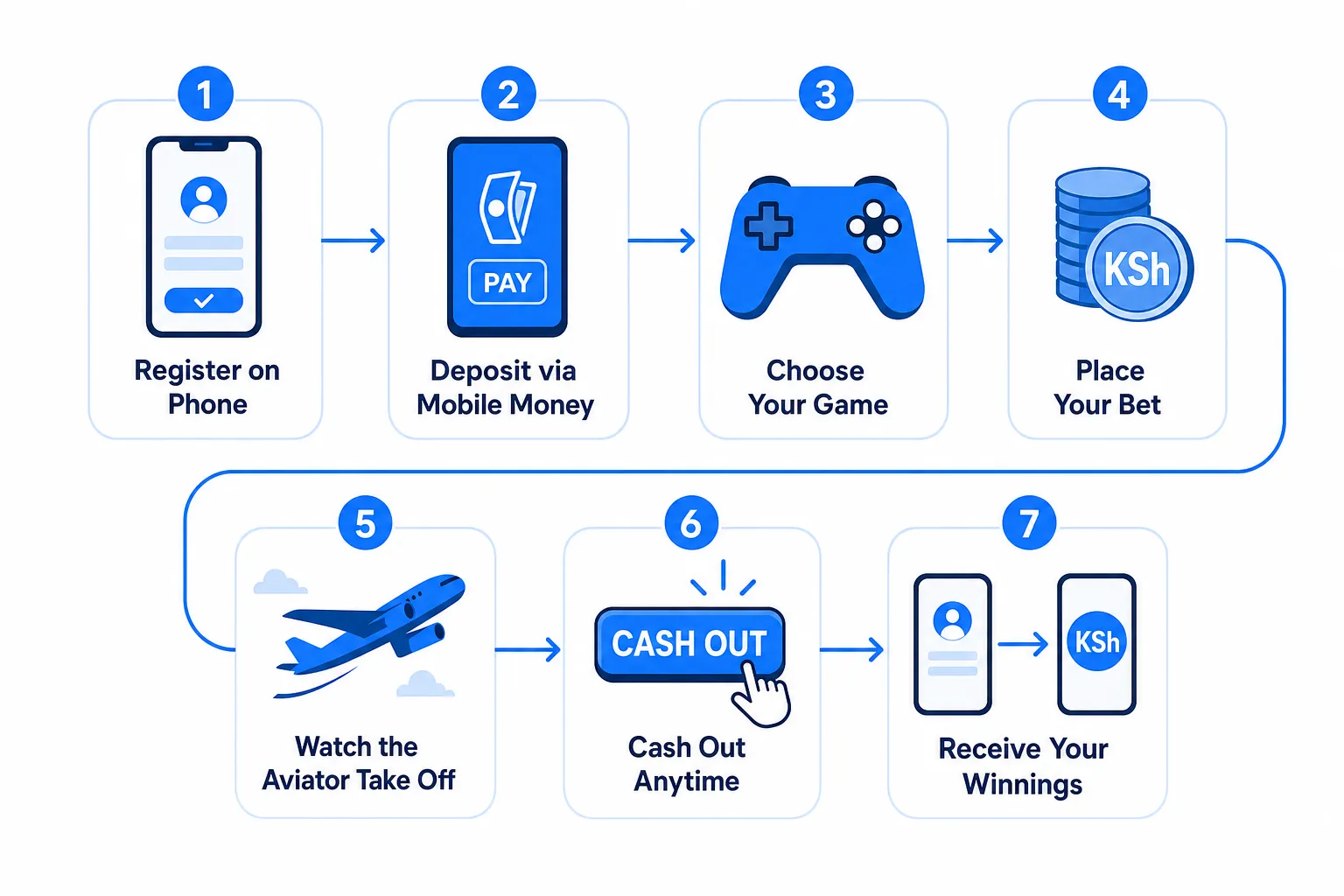 1

Register on Phone

2

PAY

Deposit via Mobile Money

3

Choose Your Game

4

KSh

Place Your Bet

5

Watch the Aviator Take Off

6

CASH OUT

Cash Out Anytime

7

KSh

Receive Your Winnings